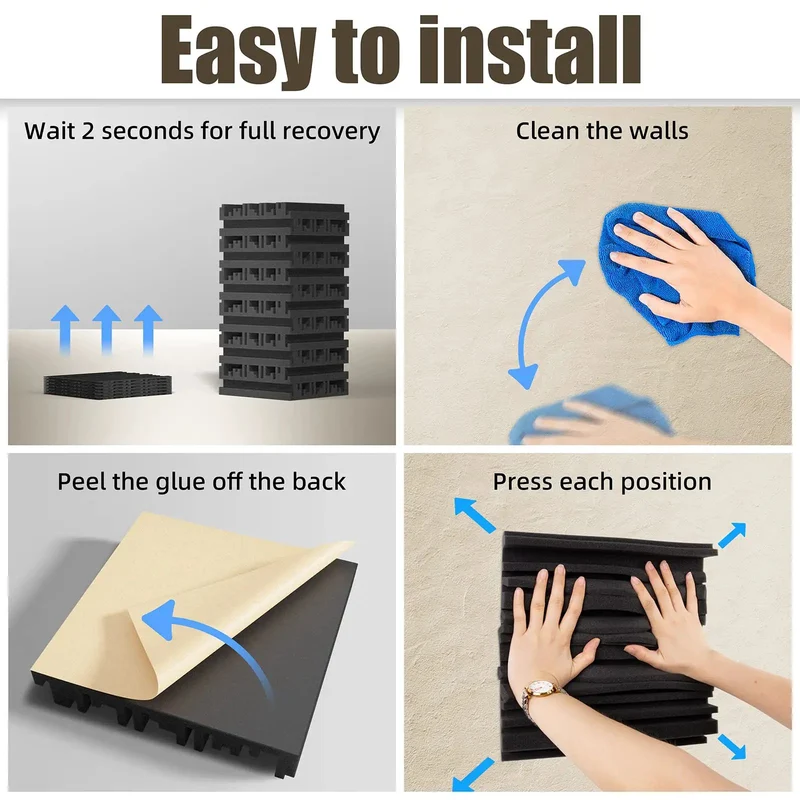 Easy to install

Wait 2 seconds for full recovery

Clean the walls

Peel the glue off the back

Press each position