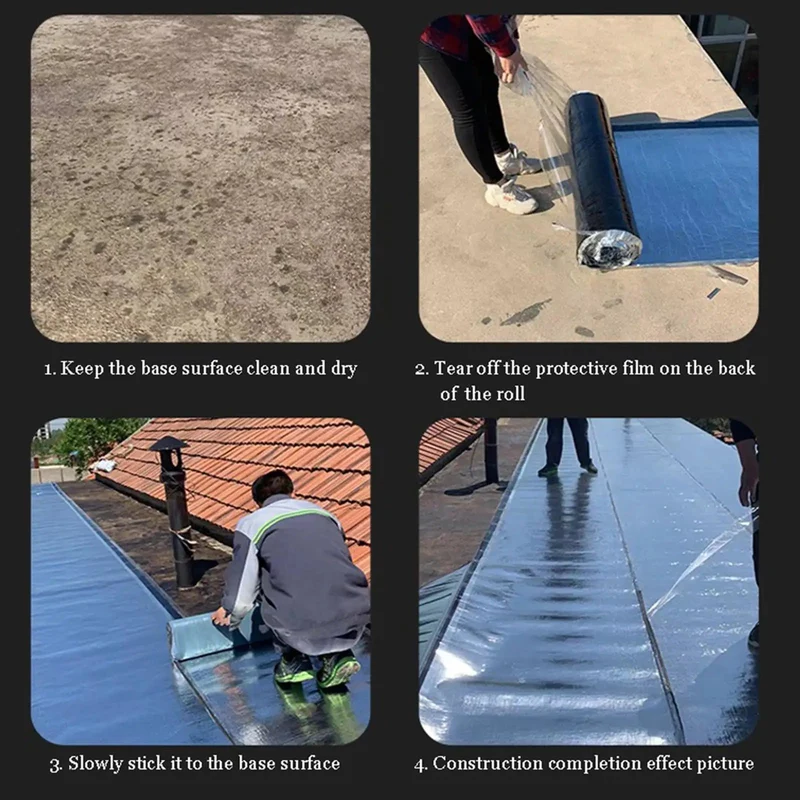 1. Keep the base surface clean and dry

2. Tear off the protective film on the back of the roll

3. Slowly stick it to the base surface

4. Construction completion effect picture