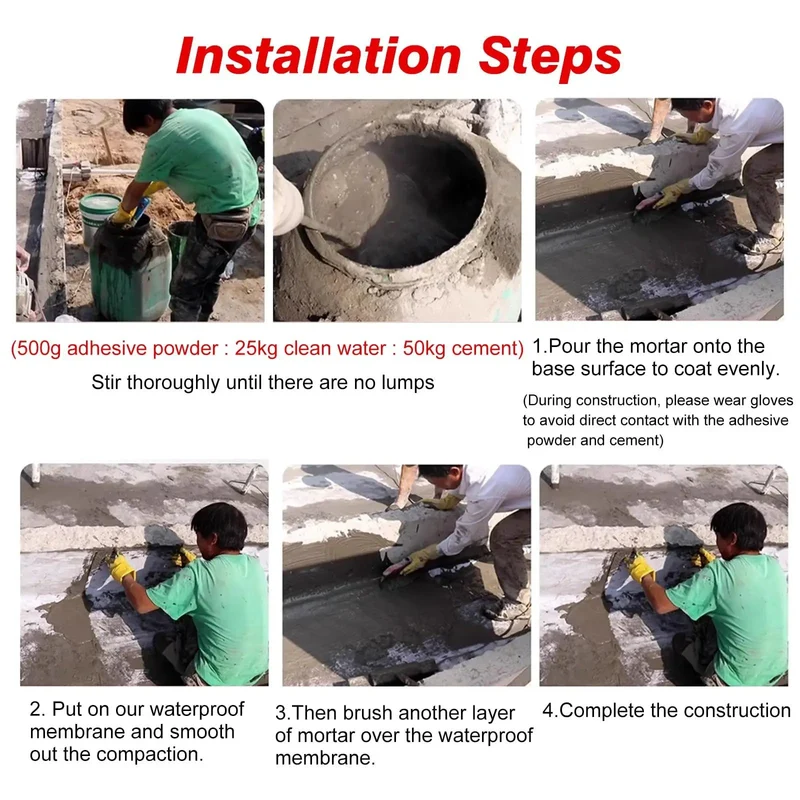 Installation Steps

(500g adhesive powder : 25kg clean water : 50kg cement)

Stir thoroughly until there are no lumps

1.Pour the mortar onto the base surface to coat evenly.

(During construction, please wear gloves to avoid direct contact with the adhesive powder and cement)

2. Put on our waterproof membrane and smooth out the compaction.

3.Then brush another layer of mortar over the waterproof membrane.

4.Complete the construction