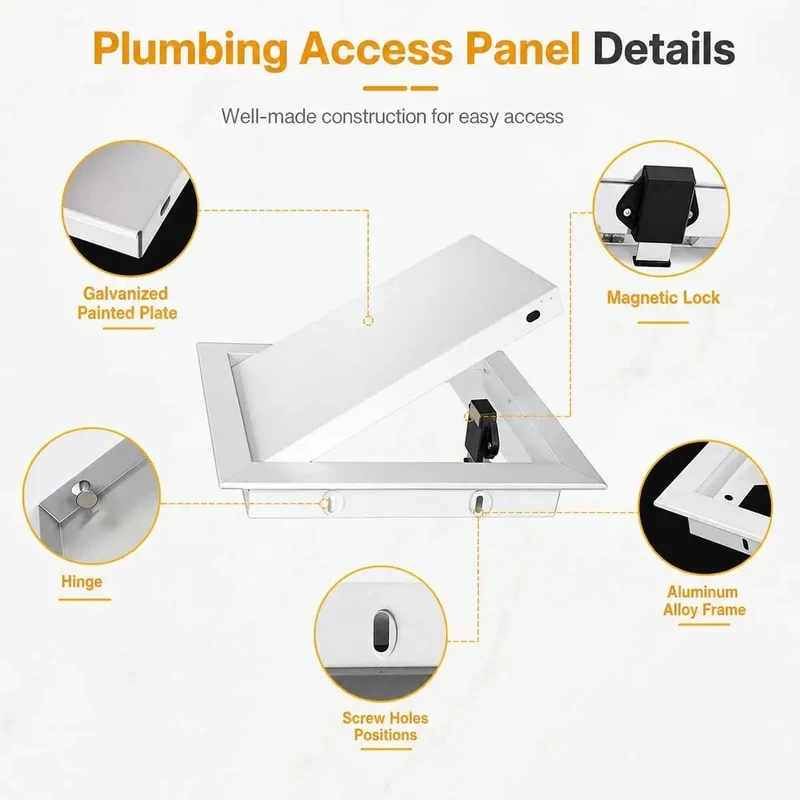 Plumbing Access Panel Details

Well-made construction for easy access

Galvanized
Painted Plate

Magnetic Lock

Hinge

Aluminum
Alloy Frame

Screw Holes
Positions